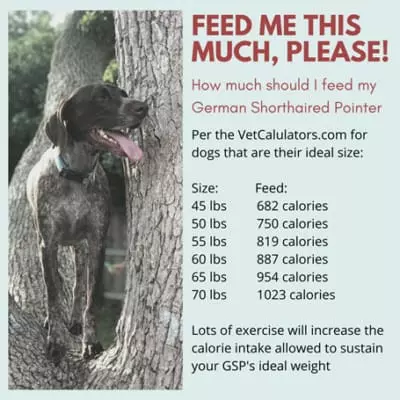 FEED ME THIS MUCH, PLEASE!

How much should I feed my German Shorthaired Pointer

Per the VetCalulators.com for dogs that are their ideal size:

| Size: | Feed: |
|---|---|
| 45 lbs | 682 calories |
| 50 lbs | 750 calories |
| 55 lbs | 819 calories |
| 60 lbs | 887 calories |
| 65 lbs | 954 calories |
| 70 lbs | 1023 calories |

Lots of exercise will increase the calorie intake allowed to sustain your GSP's ideal weight